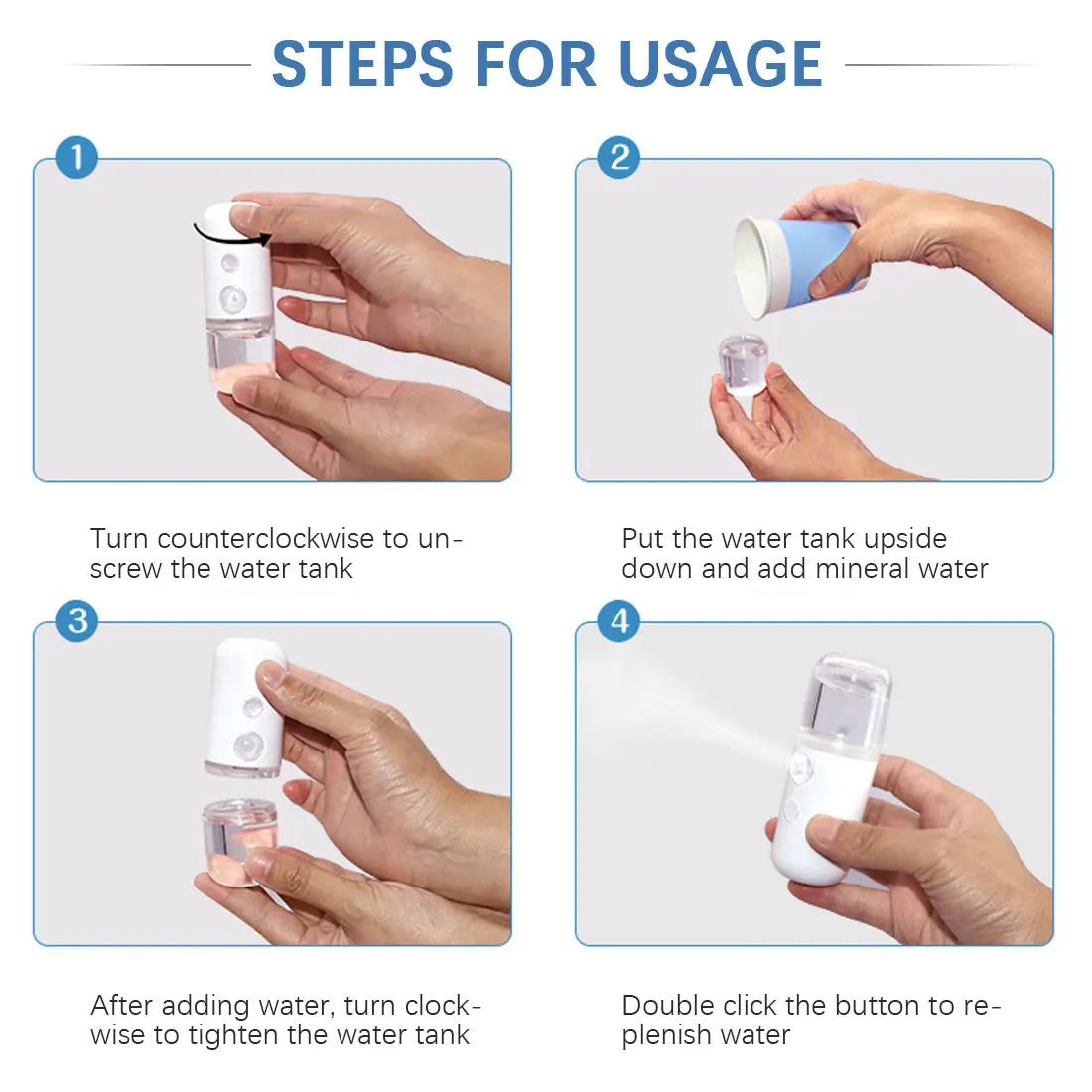 STEPS FOR USAGE

1

Turn counterclockwise to unscrew the water tank

2

Put the water tank upside down and add mineral water

3

After adding water, turn clockwise to tighten the water tank

4

Double click the button to replenish water