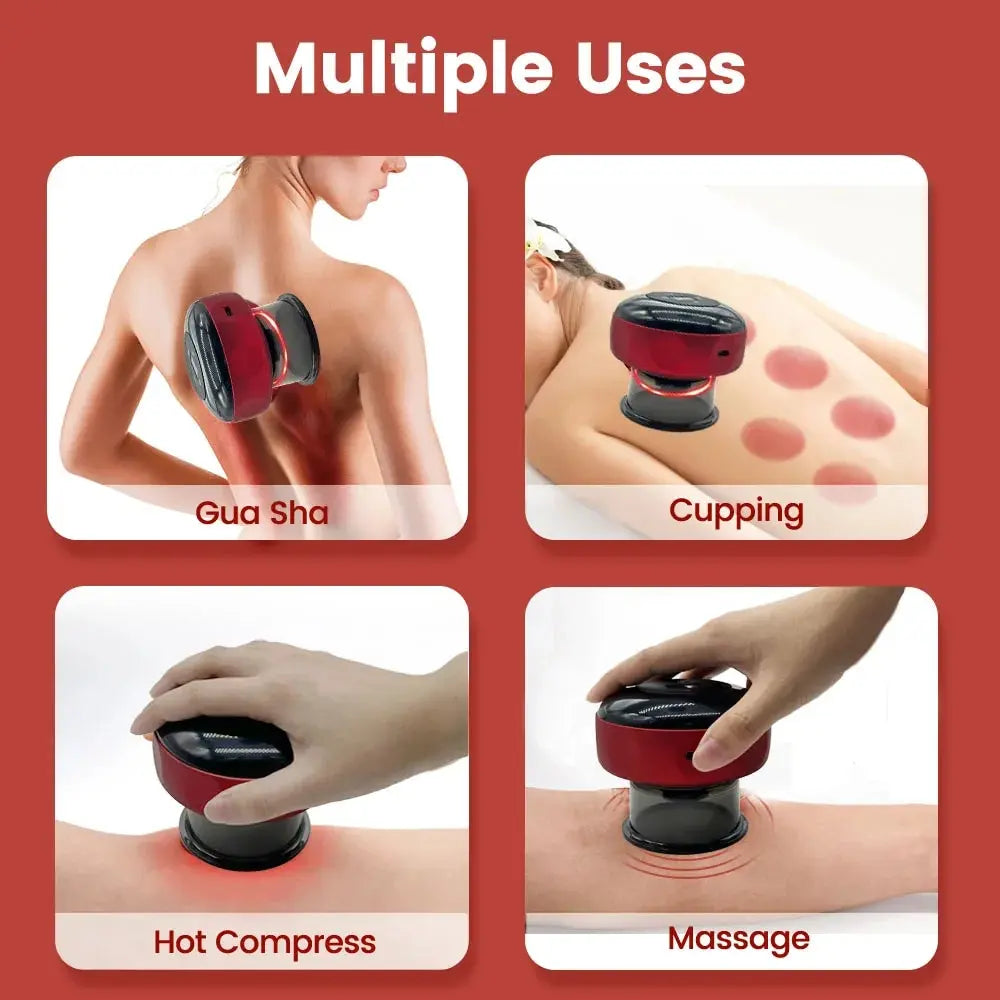 Multiple Uses

Gua Sha

Cupping

Hot Compress

Massage